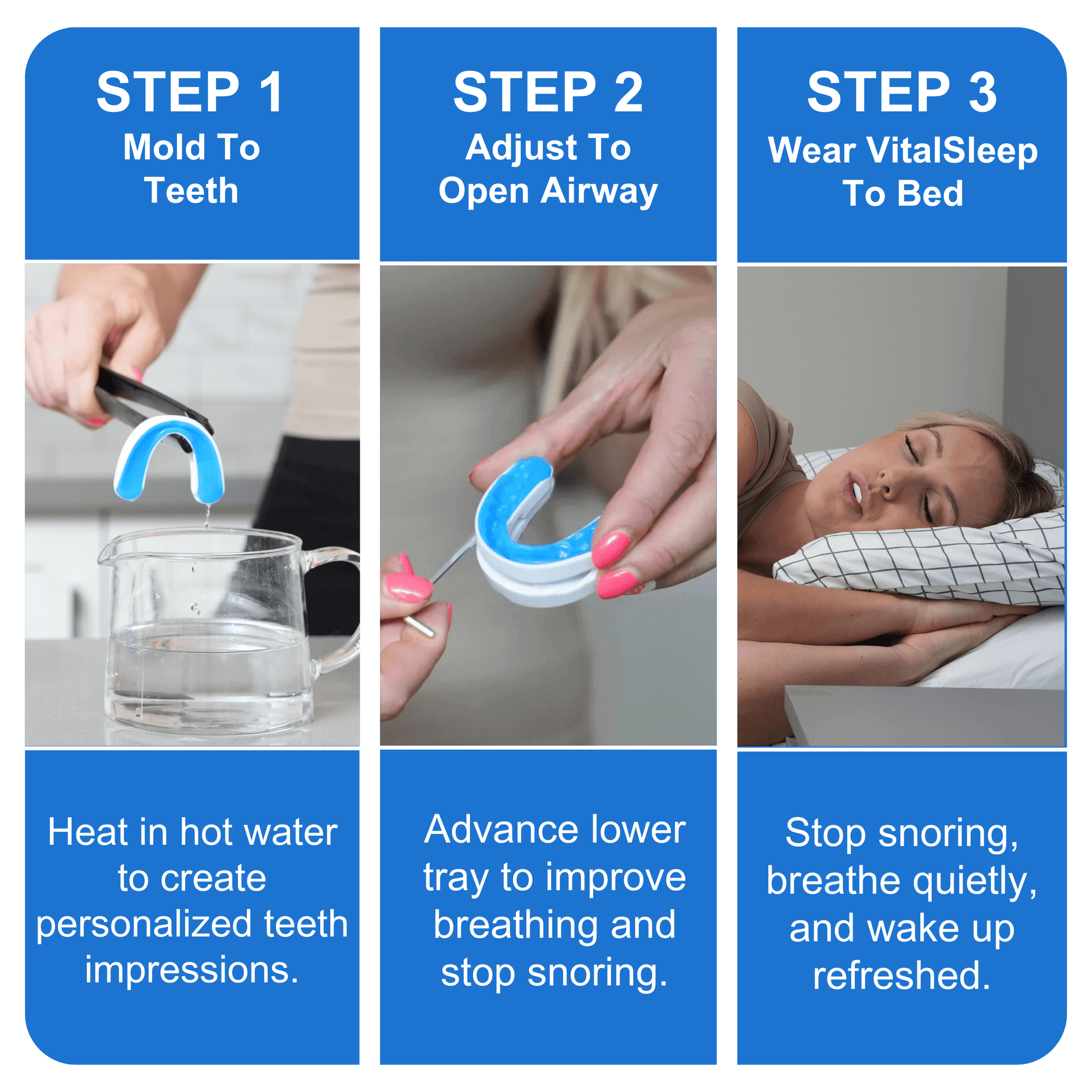 STEP 1
Mold To Teeth

Heat in hot water to create personalized teeth impressions.

STEP 2
Adjust To Open Airway

Advance lower tray to improve breathing and stop snoring.

STEP 3
Wear VitalSleep To Bed

Stop snoring, breathe quietly, and wake up refreshed.