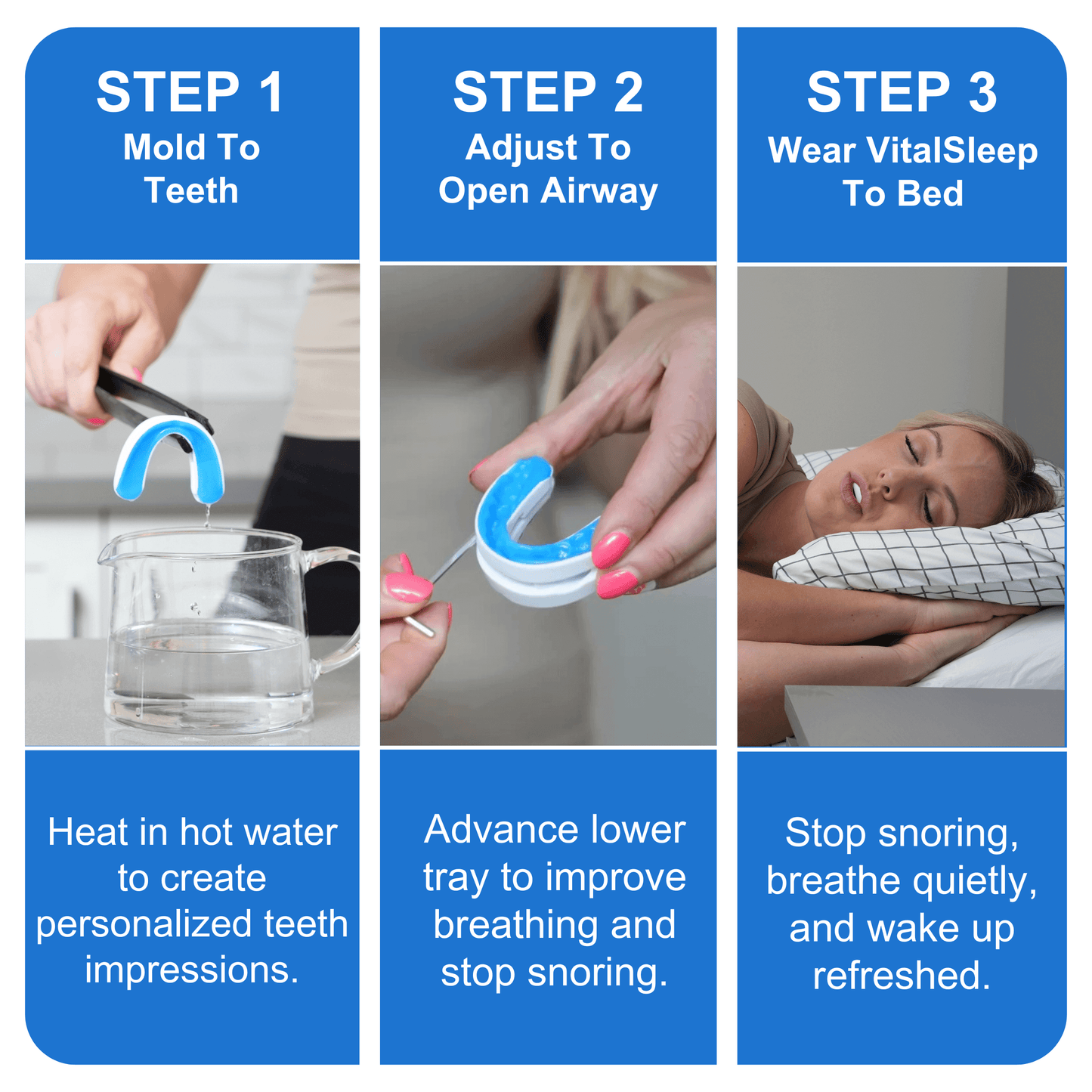 STEP 1
Mold To Teeth

Heat in hot water to create personalized teeth impressions.

STEP 2
Adjust To Open Airway

Advance lower tray to improve breathing and stop snoring.

STEP 3
Wear VitalSleep To Bed

Stop snoring, breathe quietly, and wake up refreshed.