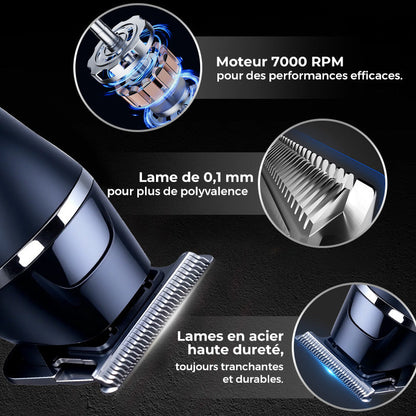 Moteur 7000 RPM
pour des performances efficaces.

Lame de 0,1 mm
pour plus de polyvalence

Lames en acier haute dureté,
toujours tranchantes et durables.