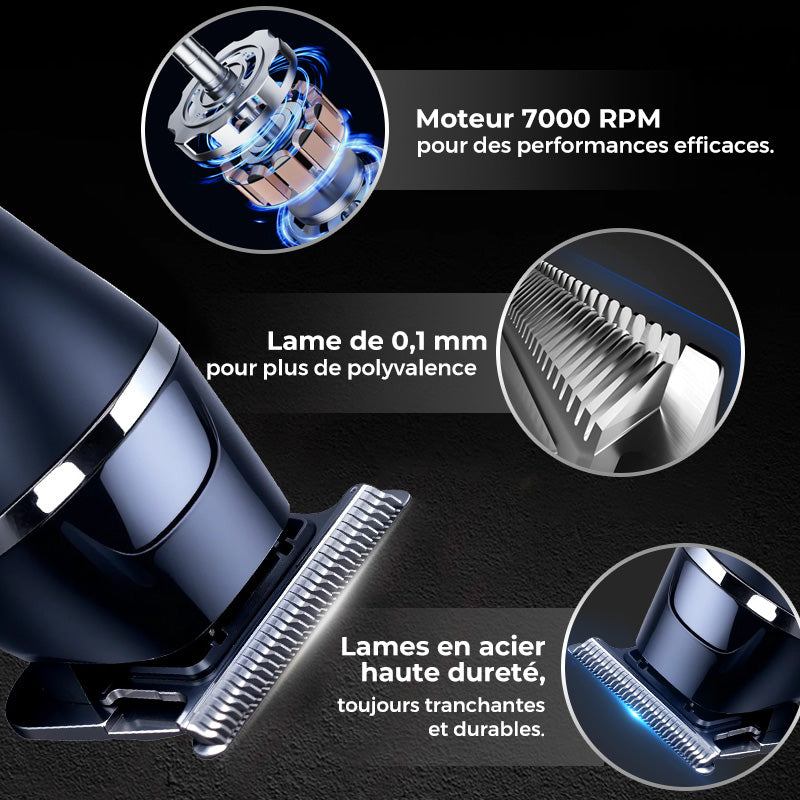 Moteur 7000 RPM
pour des performances efficaces.

Lame de 0,1 mm
pour plus de polyvalence

Lames en acier haute dureté,
toujours tranchantes et durables.